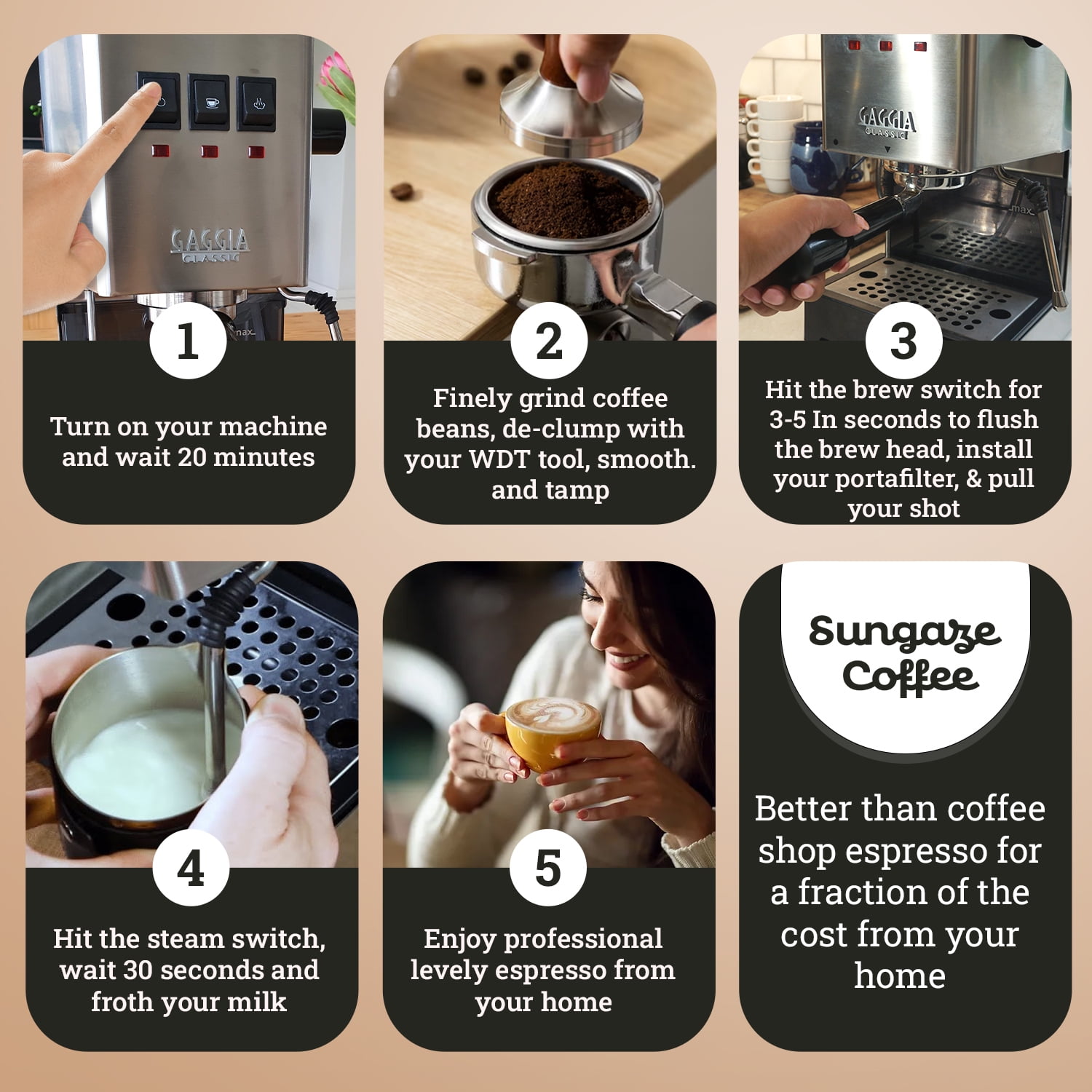 GAGGIA CLASSIC

max

1

Turn on your machine and wait 20 minutes

2

Finely grind coffee beans, de-clump with your WDT tool, smooth. and tamp

GAGGIA CLASSIC

max

3

Hit the brew switch for 3-5 In seconds to flush the brew head, install your portafilter, & pull your shot

4

Hit the steam switch, wait 30 seconds and froth your milk

5

Enjoy professional levely espresso from your home

Sungaze Coffee

Better than coffee shop espresso for a fraction of the cost from your home